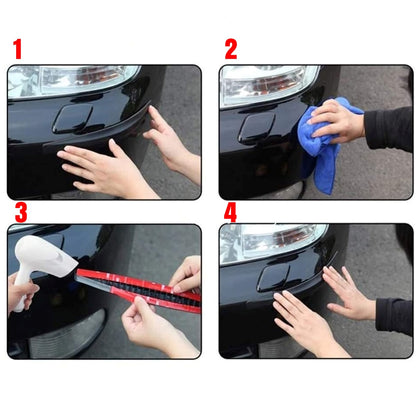 1

2

3

4