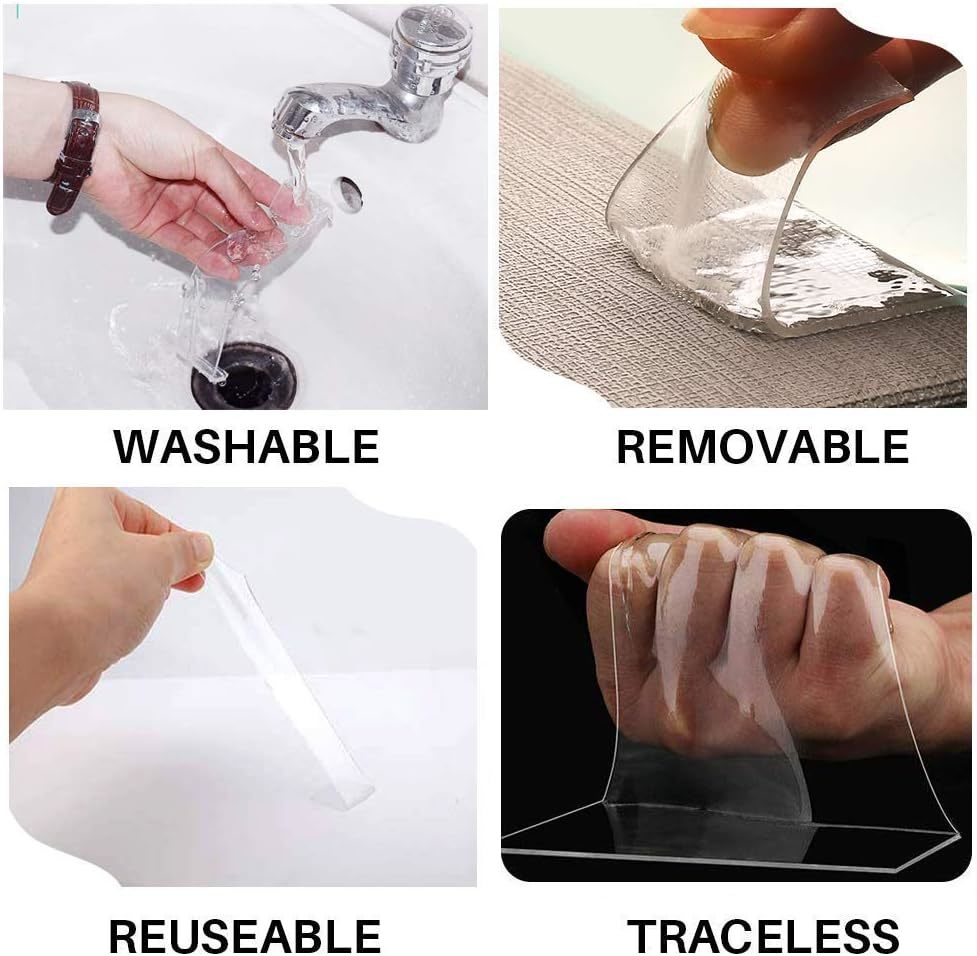 WASHABLE

REMOVABLE

REUSEABLE

TRACELESS