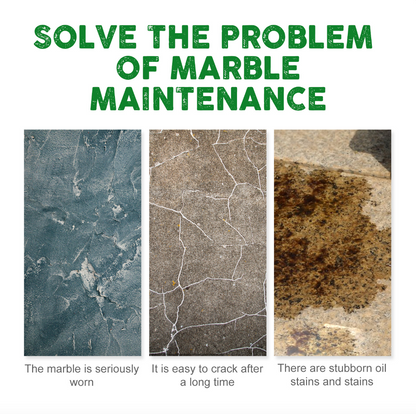 SOLVE THE PROBLEM OF MARBLE MAINTENANCE

The marble is seriously worn

It is easy to crack after a long time

There are stubborn oil stains and stains